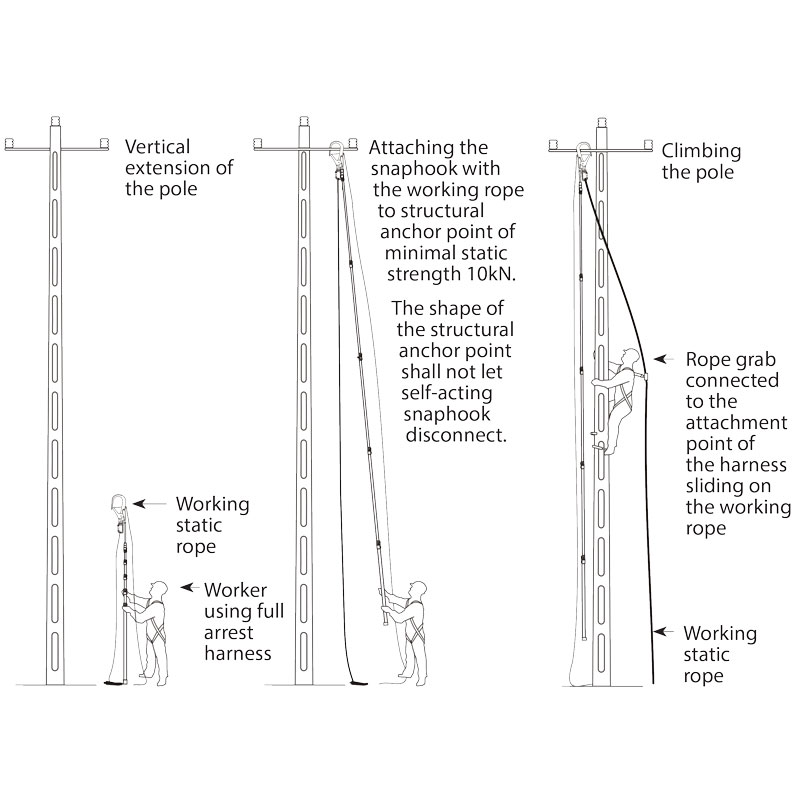 Vertical extension of the pole

Working static rope

Worker using full arrest harness

Attaching the snaphook with the working rope to structural anchor point of minimal static strength 10kN.

The shape of the structural anchor point shall not let self-acting snaphook disconnect.

Climbing the pole

Rope grab connected to the attachment point of the harness sliding on the working rope

Working static rope